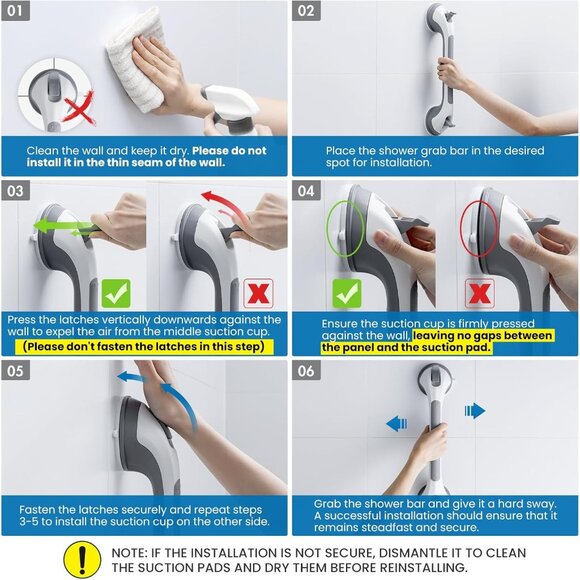 01

Clean the wall and keep it dry. Please do not install it in the thin seam of the wall.

02

Place the shower grab bar in the desired spot for installation.

03

Press the latches vertically downwards against the wall to expel the air from the middle suction cup.
(Please don't fasten the latches in this step)

04

Ensure the suction cup is firmly pressed against the wall, leaving no gaps between the panel and the suction pad.

05

Fasten the latches securely and repeat steps 3-5 to install the suction cup on the other side.

06

Grab the shower bar and give it a hard sway. A successful installation should ensure that it remains steadfast and secure.

NOTE: IF THE INSTALLATION IS NOT SECURE, DISMANTLE IT TO CLEAN THE SUCTION PADS AND DRY THEM BEFORE REINSTALLING.